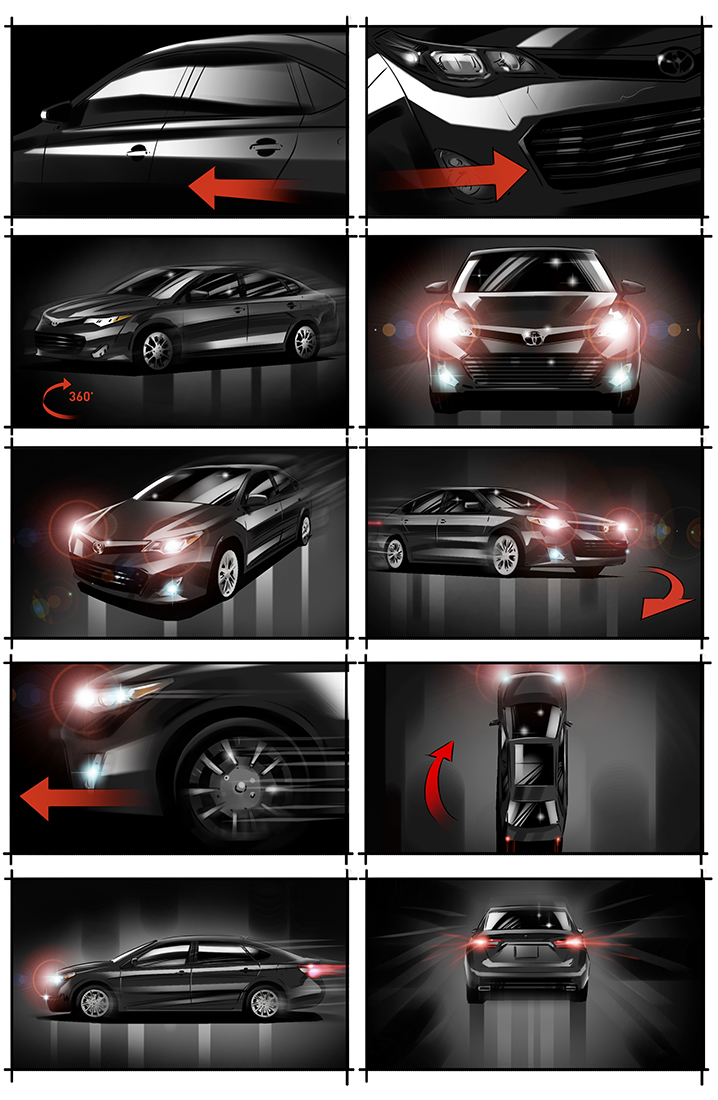 360°