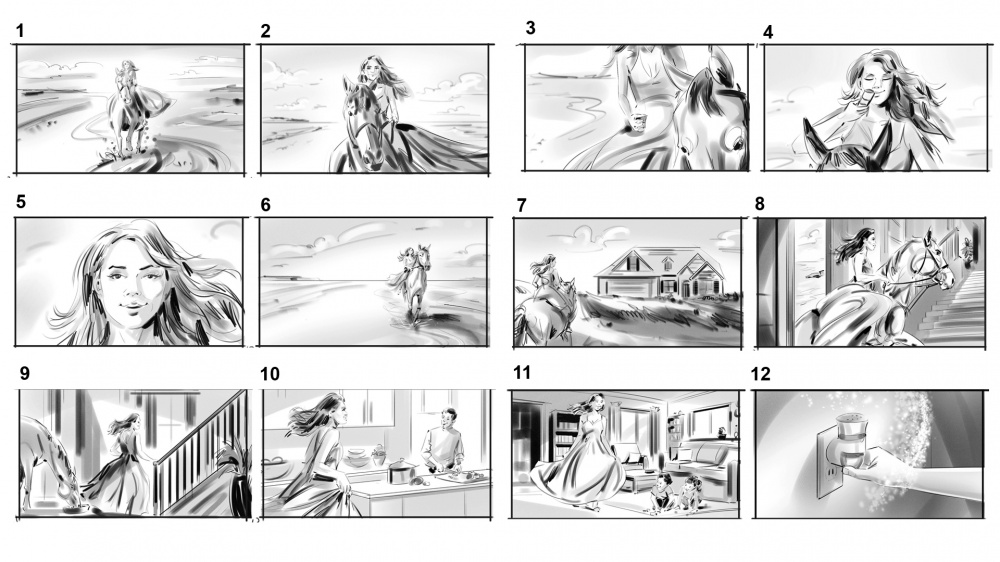 1
2
3
4
5
6
7
8
9
10
11
12